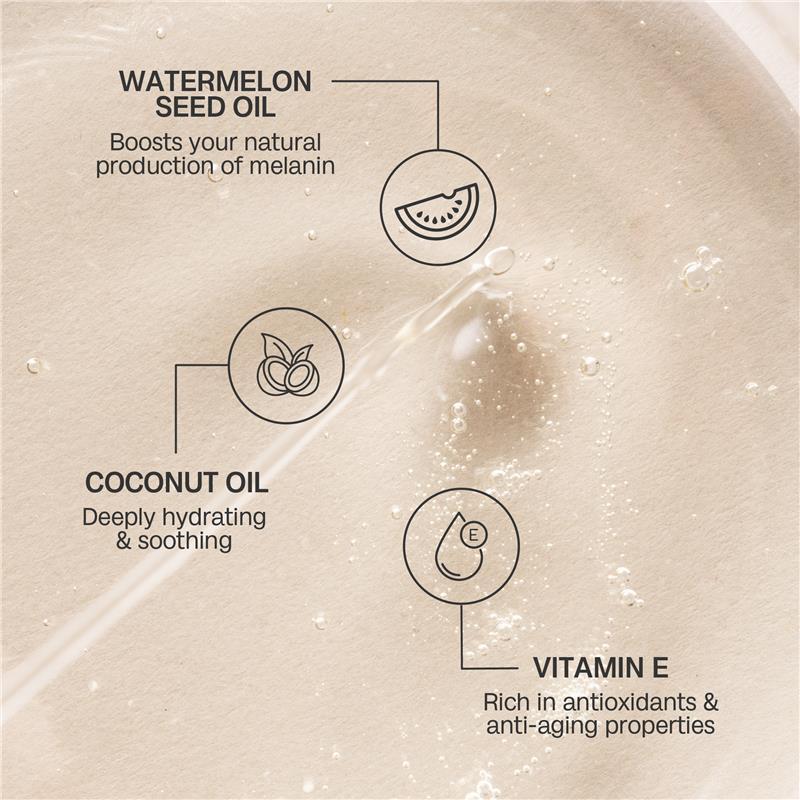 WATERMELON SEED OIL
Boosts your natural production of melanin

COCONUT OIL
Deeply hydrating & soothing

E

VITAMIN E
Rich in antioxidants & anti-aging properties