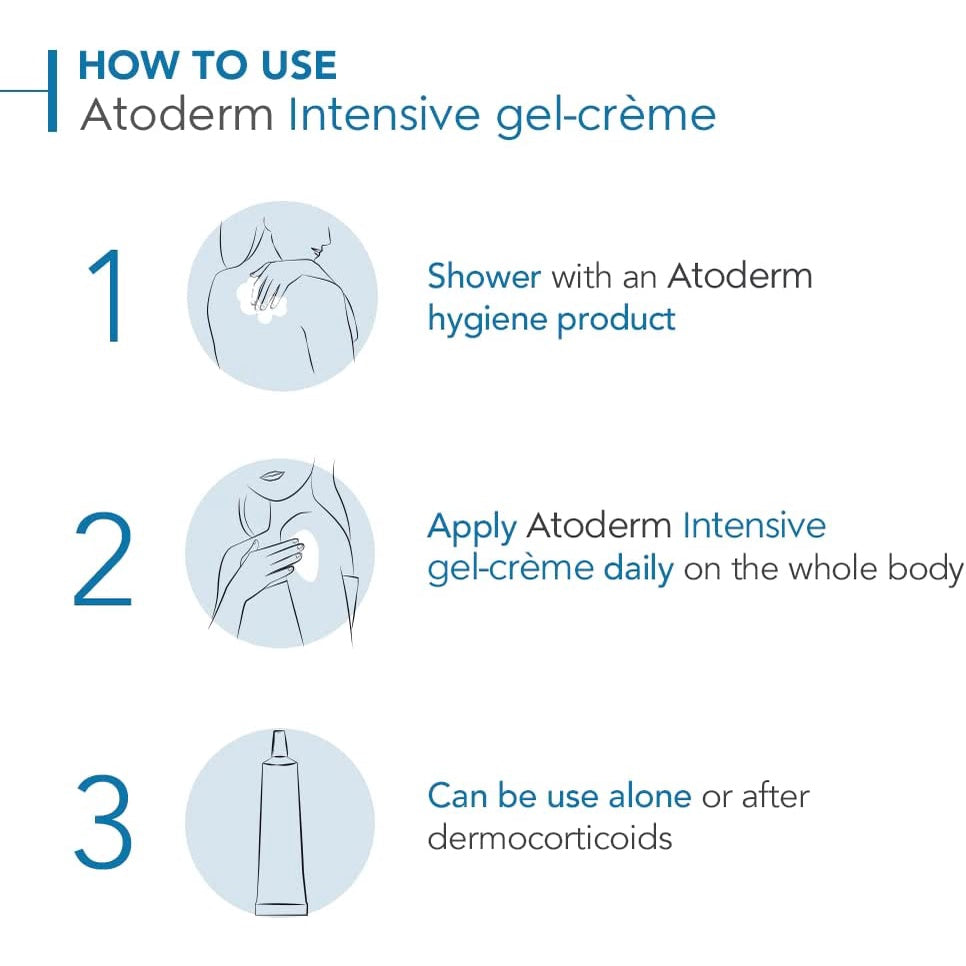 HOW TO USE
Atoderm Intensive gel-crème

1

Shower with an Atoderm hygiene product

2

Apply Atoderm Intensive gel-crème daily on the whole body

3

Can be use alone or after dermocorticoids